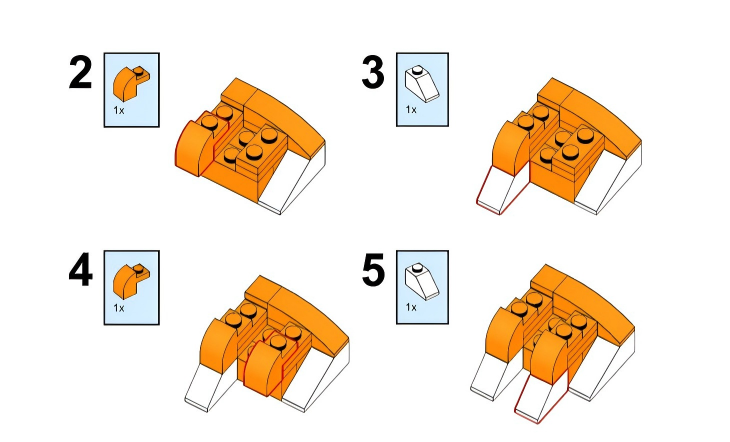 2

1x

3

1x

4

1x

5

1x